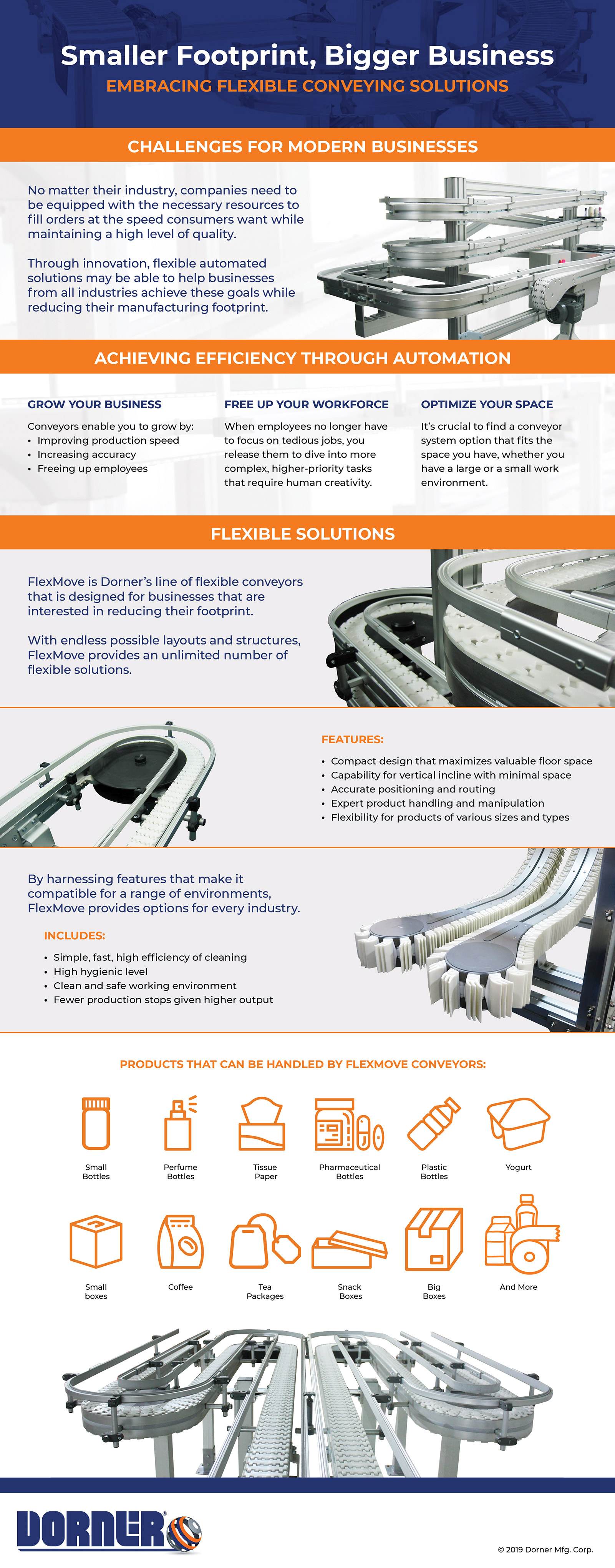 Smaller Footprint, Bigger Business
EMBRACING FLEXIBLE CONVEYING SOLUTIONS

CHALLENGES FOR MODERN BUSINESSES

No matter their industry, companies need to be equipped with the necessary resources to fill orders at the speed consumers want while maintaining a high level of quality.

Through innovation, flexible automated solutions may be able to help businesses from all industries achieve these goals while reducing their manufacturing footprint.

ACHIEVING EFFICIENCY THROUGH AUTOMATION

GROW YOUR BUSINESS

Conveyors enable you to grow by:
• Improving production speed
• Increasing accuracy
• Freeing up employees

FREE UP YOUR WORKFORCE

When employees no longer have to focus on tedious jobs, you release them to dive into more complex, higher-priority tasks that require human creativity.

OPTIMIZE YOUR SPACE

It's crucial to find a conveyor system option that fits the space you have, whether you have a large or a small work environment.

FLEXIBLE SOLUTIONS

FlexMove is Dorner's line of flexible conveyors that is designed for businesses that are interested in reducing their footprint.

With endless possible layouts and structures, FlexMove provides an unlimited number of flexible solutions.

FEATURES:

• Compact design that maximizes valuable floor space
• Capability for vertical incline with minimal space
• Accurate positioning and routing
• Expert product handling and manipulation
• Flexibility for products of various sizes and types

By harnessing features that make it compatible for a range of environments, FlexMove provides options for every industry.

INCLUDES:

• Simple, fast, high efficiency of cleaning
• High hygienic level
• Clean and safe working environment
• Fewer production stops given higher output

PRODUCTS THAT CAN BE HANDLED BY FLEXMOVE CONVEYORS:

Small Bottles
Perfume Bottles
Tissue Paper
Pharmaceutical Bottles
Plastic Bottles
Yogurt
Small boxes
Coffee
Tea Packages
Snack Boxes
Big Boxes
And More

DORNER

© 2019 Dorner Mfg. Corp.